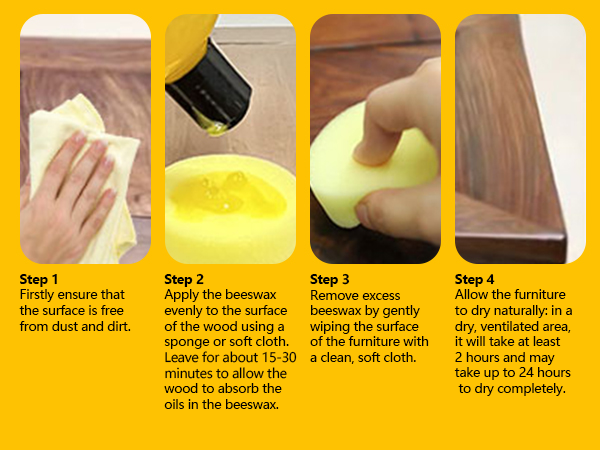 Step 1
Firstly ensure that the surface is free from dust and dirt.

Step 2
Apply the beeswax evenly to the surface of the wood using a sponge or soft cloth. Leave for about 15-30 minutes to allow the wood to absorb the oils in the beeswax.

Step 3
Remove excess beeswax by gently wiping the surface of the furniture with a clean, soft cloth.

Step 4
Allow the furniture to dry naturally: in a dry, ventilated area, it will take at least 2 hours and may take up to 24 hours to dry completely.