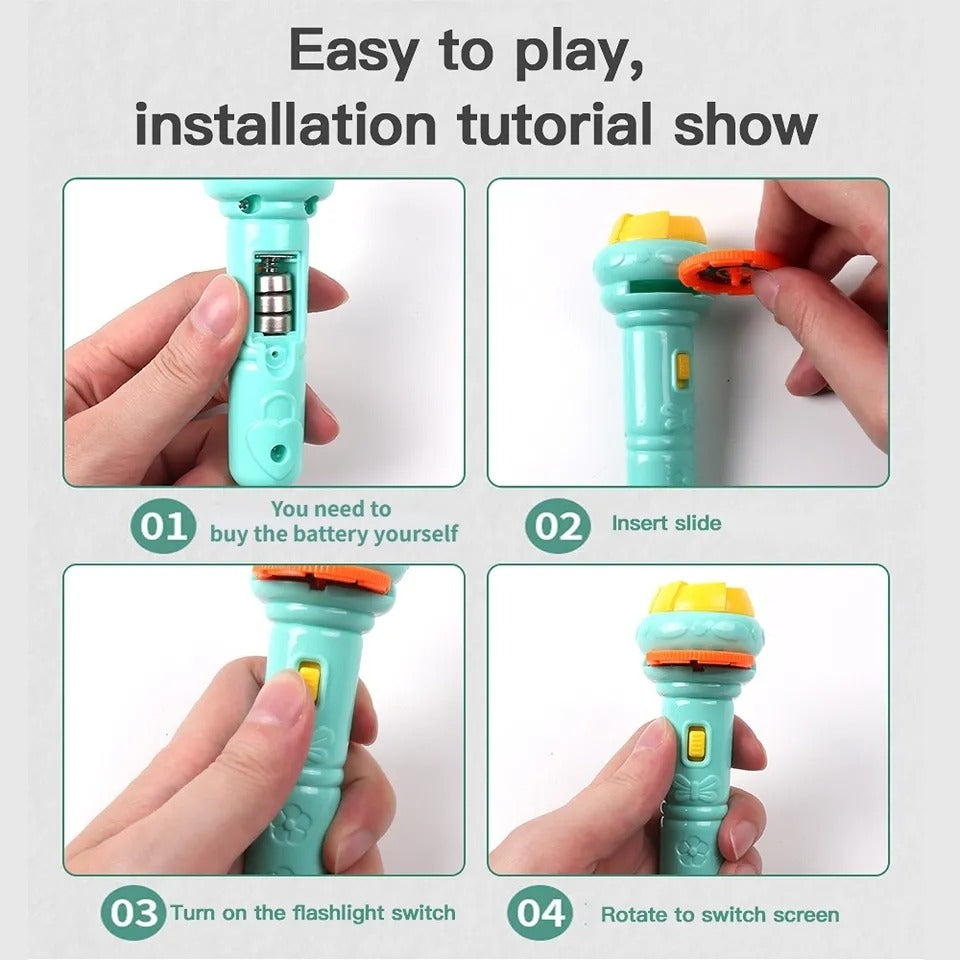 Easy to play, installation tutorial show

01 You need to buy the battery yourself

02 Insert slide

03 Turn on the flashlight switch

04 Rotate to switch screen